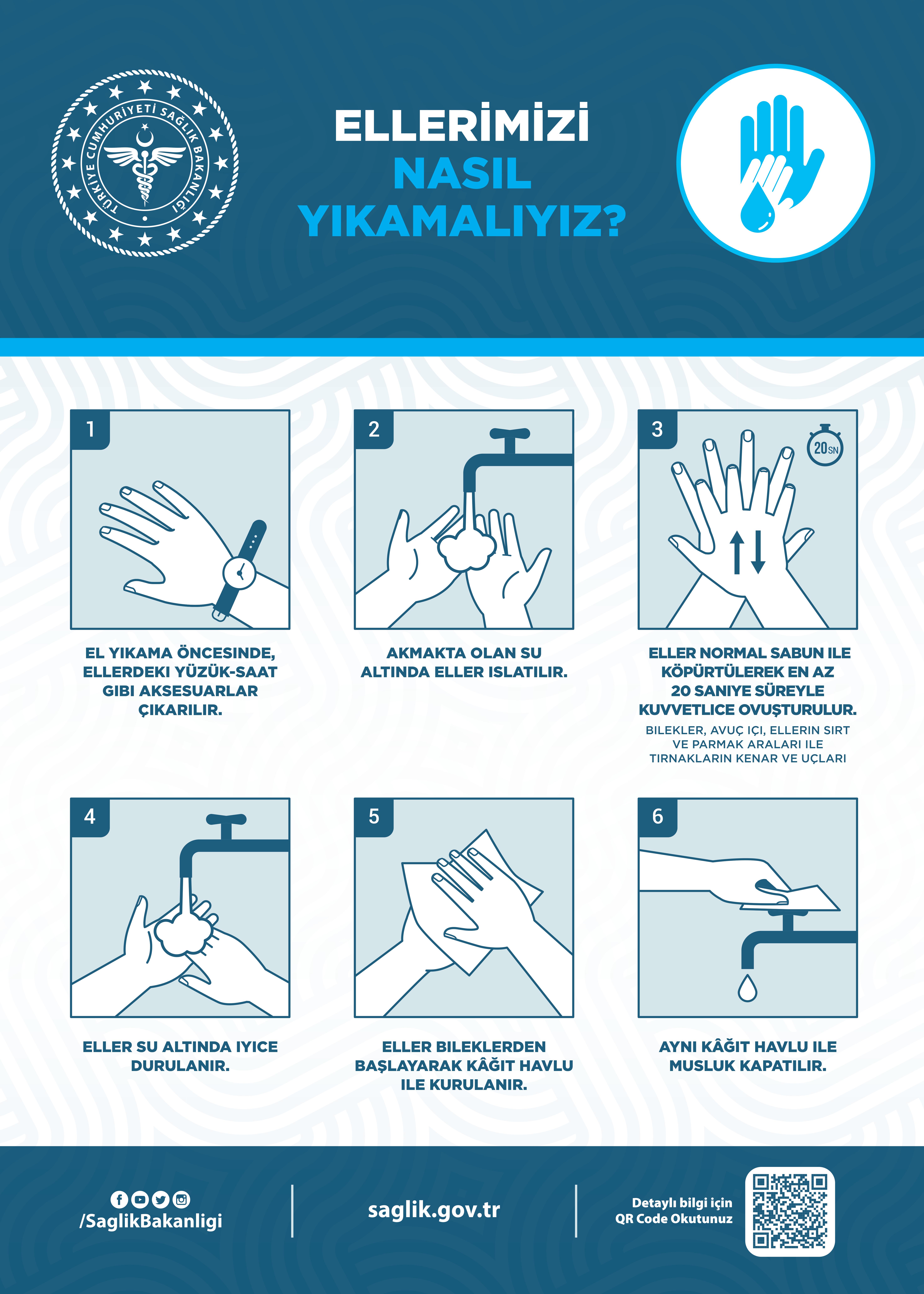 TÜRKİYE CUMHURİYETİ SAĞLIK BAKANLIĞI

ELLERİMİZİ
NASIL
YIKAMALIYIZ?

1

EL YIKAMA ÖNCESINDE, ELLERDEKI YÜZÜK-SAAT GIBI AKSESUARLAR ÇIKARILIR.

2

AKMAKTA OLAN SU ALTINDA ELLER ISLATILIR.

3

20 SN

ELLER NORMAL SABUN ILE KÖPÜRTÜLEREK EN AZ 20 SANIYE SÜREYLE KUVVETLICE OVUŞTURULUR.

BILEKLER, AVUÇ IÇI, ELLERIN SIRT VE PARMAK ARALARI ILE TIRNAKLARIN KENAR VE UÇLARI

4

ELLER SU ALTINDA IYICE DURULANIR.

5

ELLER BILEKLERDEN BAŞLAYARAK KÂĞIT HAVLU ILE KURULANIR.

6

AYNI KÂĞIT HAVLU ILE MUSLUK KAPATILIR.

/SaglikBakanligi

saglik.gov.tr

Detaylı bilgi için QR Code Okutunuz